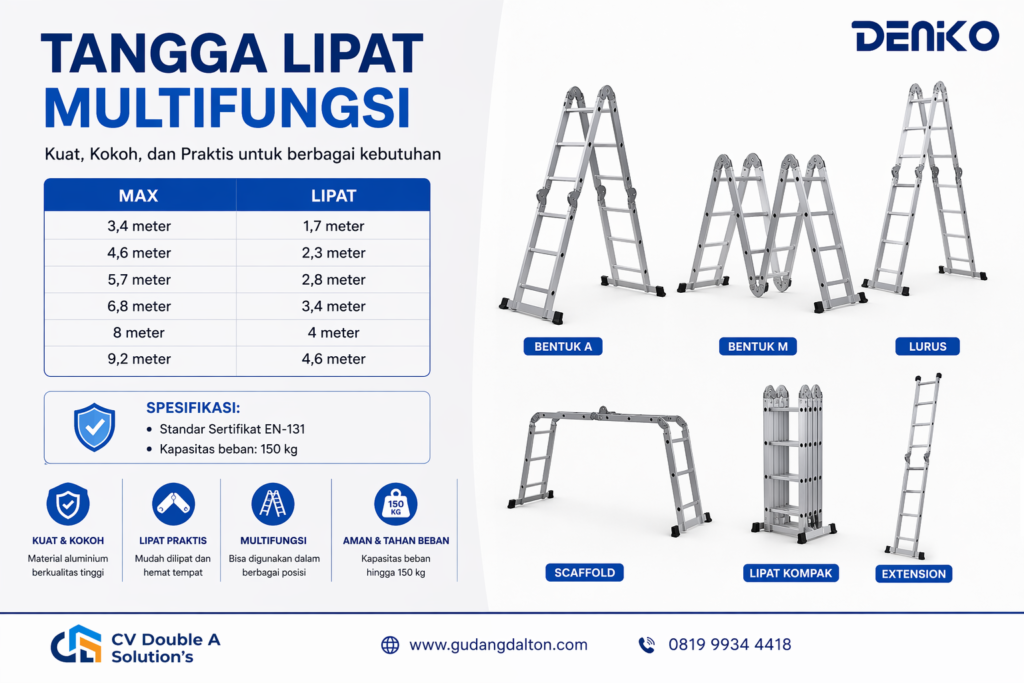 TANGGA LIPAT MULTIFUNGSI

Kuat, Kokoh, dan Praktis untuk berbagai kebutuhan

| MAX | LIPAT |
|---|---|
| 3,4 meter | 1,7 meter |
| 4,6 meter | 2,3 meter |
| 5,7 meter | 2,8 meter |
| 6,8 meter | 3,4 meter |
| 8 meter | 4 meter |
| 9,2 meter | 4,6 meter |

SPESIFIKASI:
• Standar Sertifikat EN-131
• Kapasitas beban: 150 kg

KUAT & KOKOH
Material aluminium berkualitas tinggi

LIPAT PRAKTIS
Mudah dilipat dan hemat tempat

MULTIFUNGSI
Bisa digunakan dalam berbagai posisi

150 KG
AMAN & TAHAN BEBAN
Kapasitas beban hingga 150 kg

DENKO

BENTUK A
BENTUK M
LURUS
SCAFFOLD
LIPAT KOMPAK
EXTENSION

CV Double A Solution's
www.gudangdalton.com
0819 9934 4418